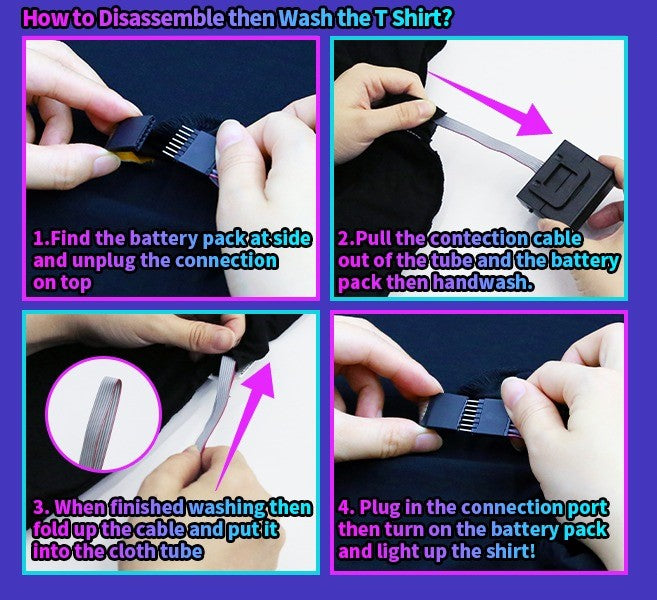 How to Disassemble then Wash the T Shirt?

1.Find the battery pack at side and unplug the connection on top

2.Pull the contection cable out of the tube and the battery pack then handwash.

3. When finished washing then fold up the cable and put it into the cloth tube

4. Plug in the connection port then turn on the battery pack and light up the shirt!